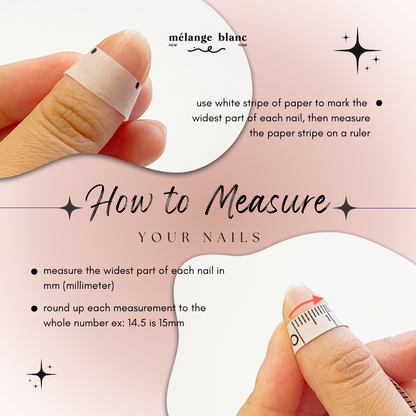 mélange blanc
NEW YORK

use white stripe of paper to mark the widest part of each nail, then measure the paper stripe on a ruler

How to Measure

YOUR NAILS

measure the widest part of each nail in mm (millimeter)

round up each measurement to the whole number ex: 14.5 is 15mm

0 1