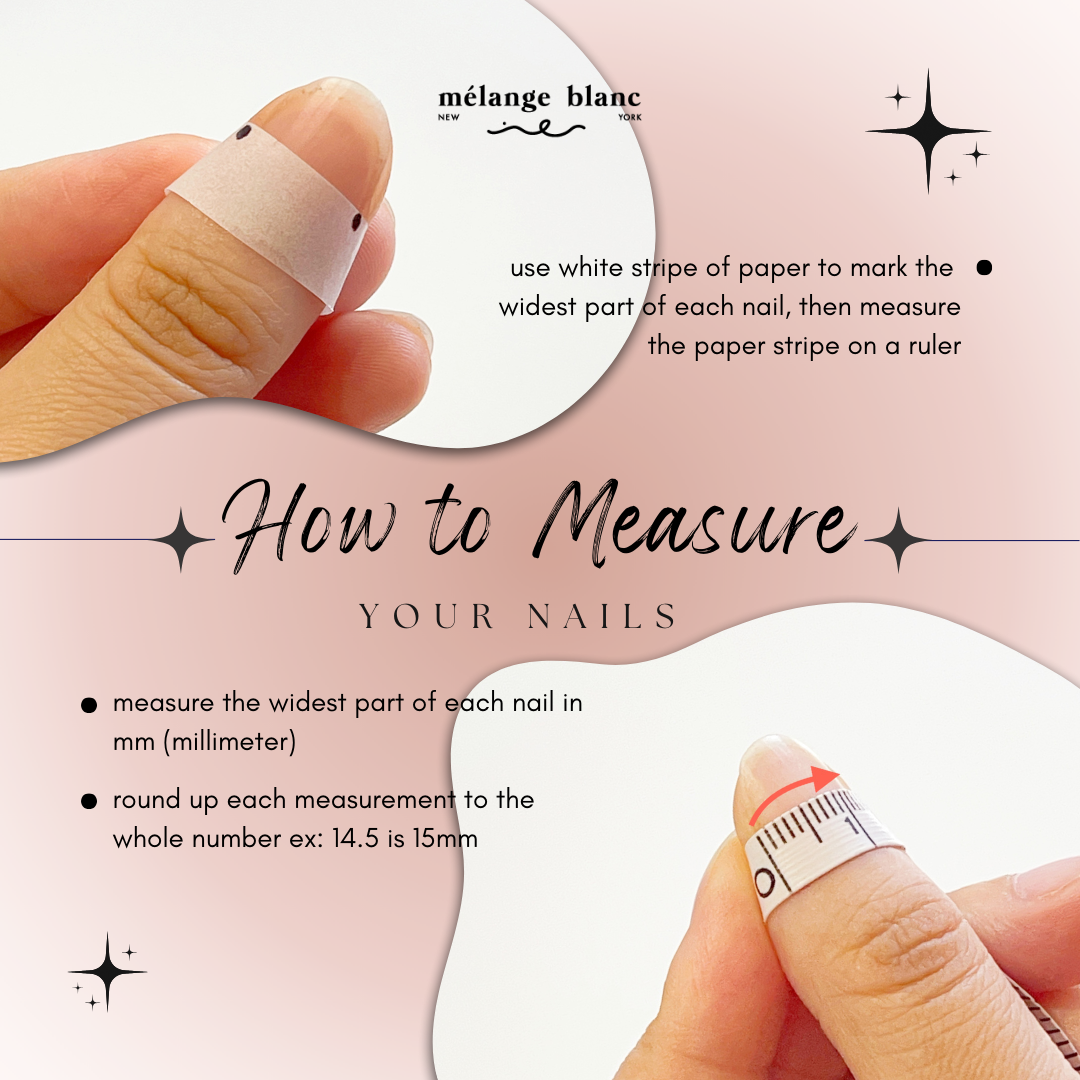 mélange blanc
NEW YORK

use white stripe of paper to mark the widest part of each nail, then measure the paper stripe on a ruler

How to Measure
YOUR NAILS

measure the widest part of each nail in mm (millimeter)

round up each measurement to the whole number ex: 14.5 is 15mm

0
1